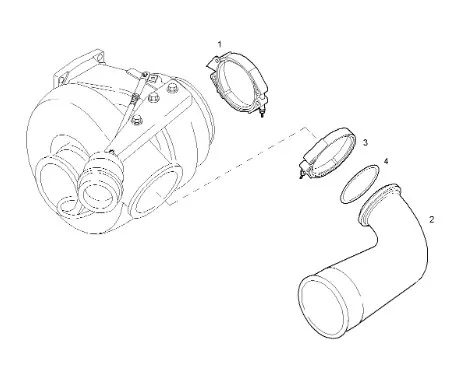 1
3
4
2