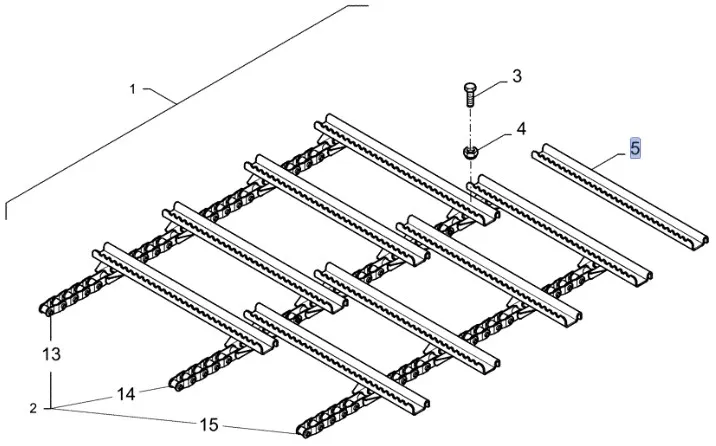 1
3
4
5
13
14
2
15